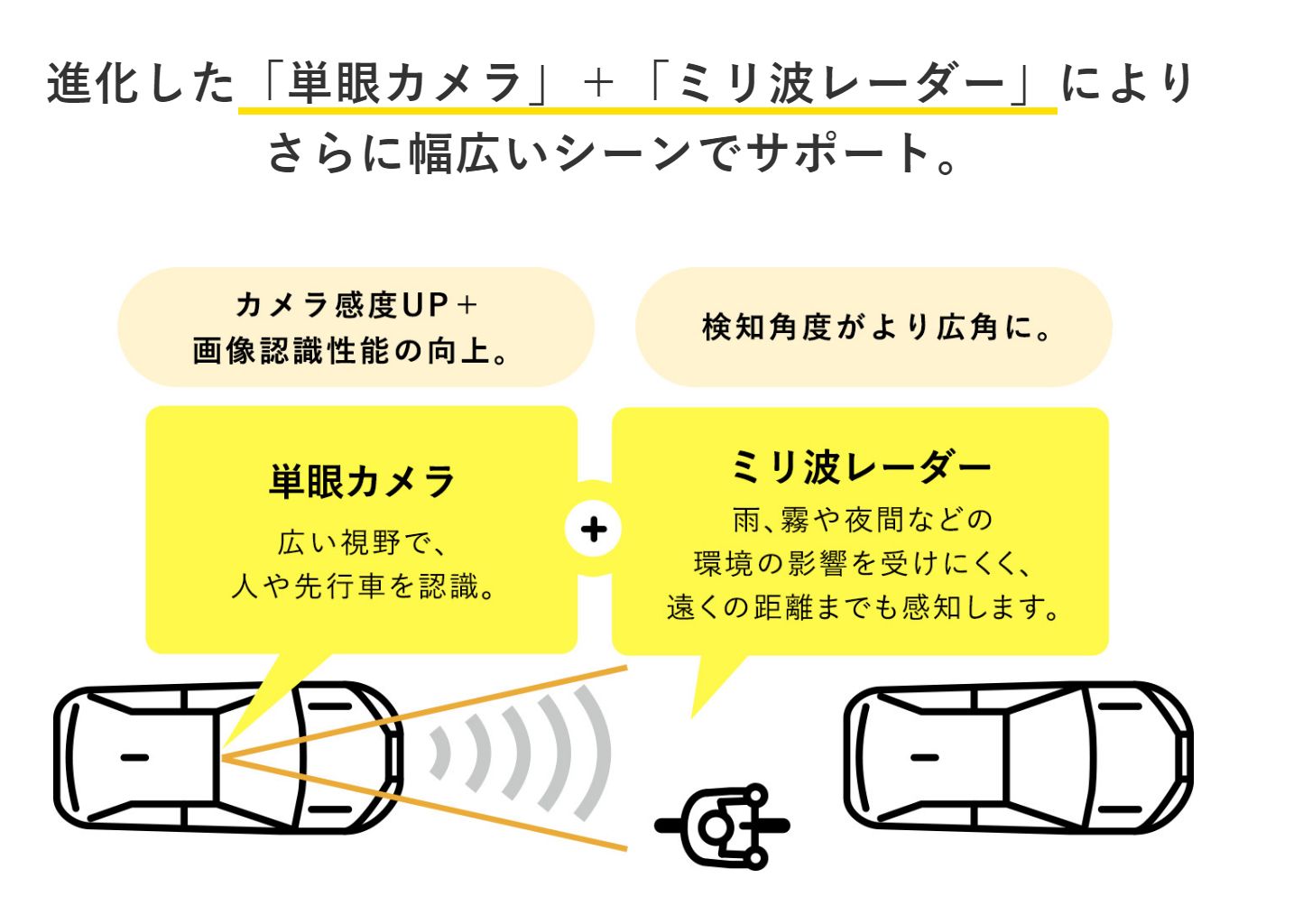 進化した「単眼カメラ」＋「ミリ波レーダー」により
さらに幅広いシーンでサポート。

カメラ感度UP＋
画像認識性能の向上。

検知角度がより広角に。

単眼カメラ
広い視野で、
人や先行車を認識。

＋

ミリ波レーダー
雨、霧や夜間などの
環境の影響を受けにくく、
遠くの距離までも感知します。